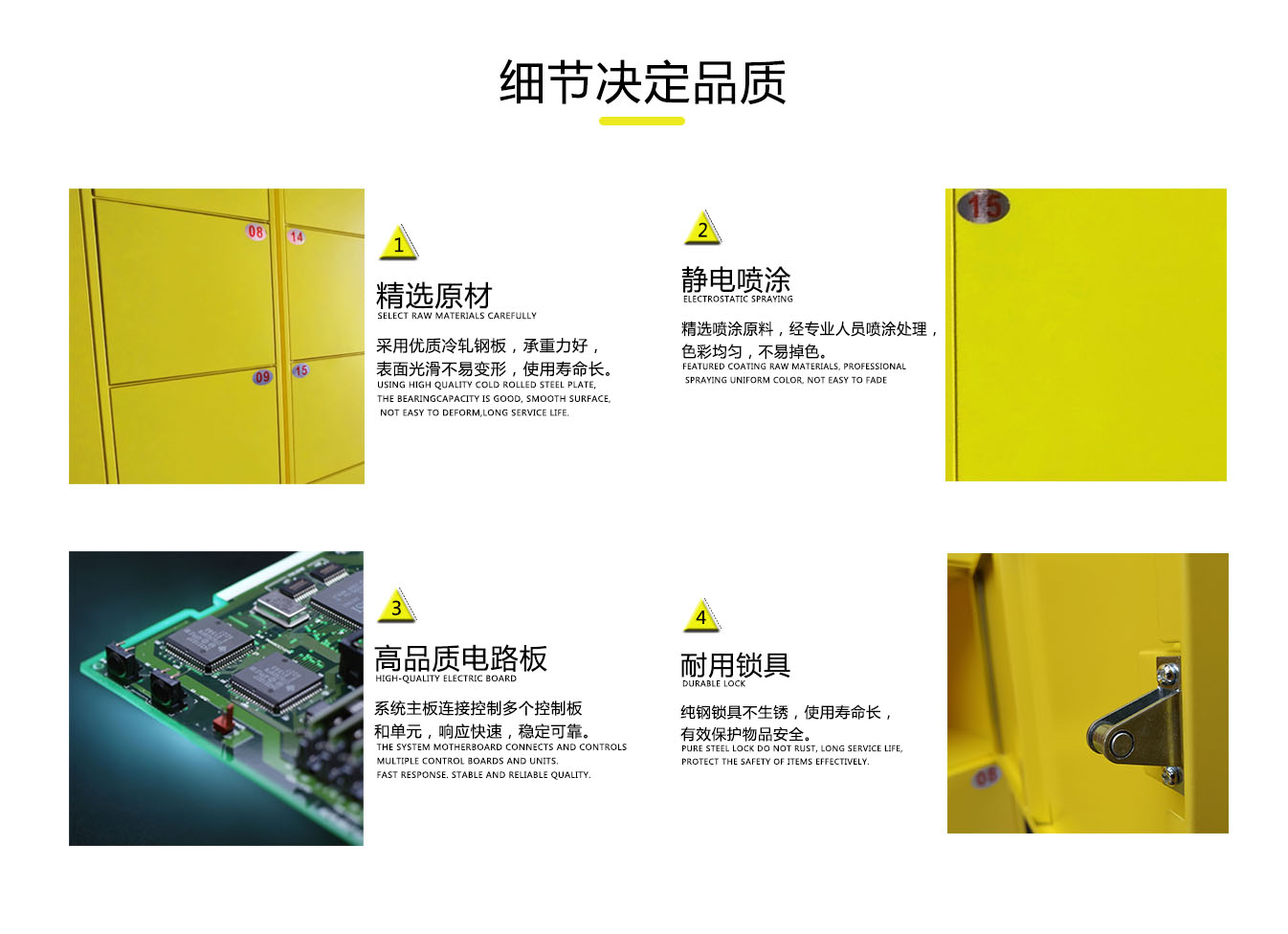 细节决定品质

08
14
09
15

1
精选原材
SELECT RAW MATERIALS CAREFULLY
采用优质冷轧钢板，承重力好，表面光滑不易变形，使用寿命长。
USING HIGH QUALITY COLD ROLLED STEEL PLATE, THE BEARINGCAPACITY IS GOOD, SMOOTH SURFACE, NOT EASY TO DEFORM,LONG SERVICE LIFE.

2
静电喷涂
ELECTROSTATIC SPRAYING
精选喷涂原料，经专业人员喷涂处理，色彩均匀，不易掉色。
FEATURED COATING RAW MATERIALS, PROFESSIONAL SPRAYING UNIFORM COLOR, NOT EASY TO FADE

15

3
高品质电路板
HIGH-QUALITY ELECTRIC BOARD
系统主板连接控制多个控制板和单元，响应快速，稳定可靠。
THE SYSTEM MOTHERBOARD CONNECTS AND CONTROLS MULTIPLE CONTROL BOARDS AND UNITS. FAST RESPONSE. STABLE AND RELIABLE QUALITY.

4
耐用锁具
DURABLE LOCK
纯钢锁具不生锈，使用寿命长，有效保护物品安全。
PURE STEEL LOCK DO NOT RUST, LONG SERVICE LIFE, PROTECT THE SAFETY OF ITEMS EFFECTIVELY.

08